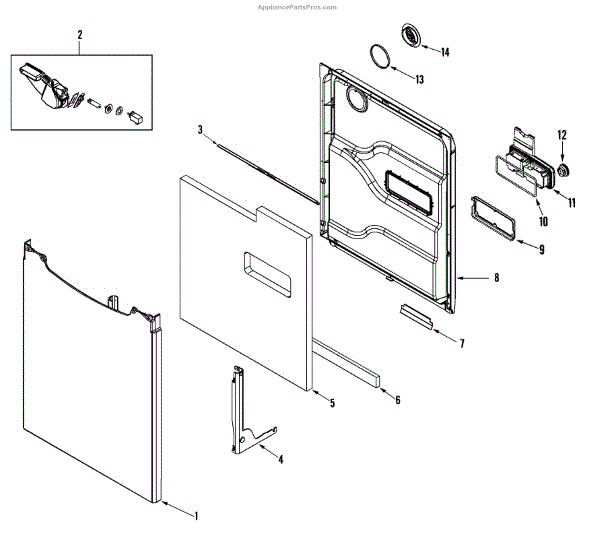 AppliancePartsPros.com

2

14

13

3

12

11

10

9

8

7

6

5

4

1