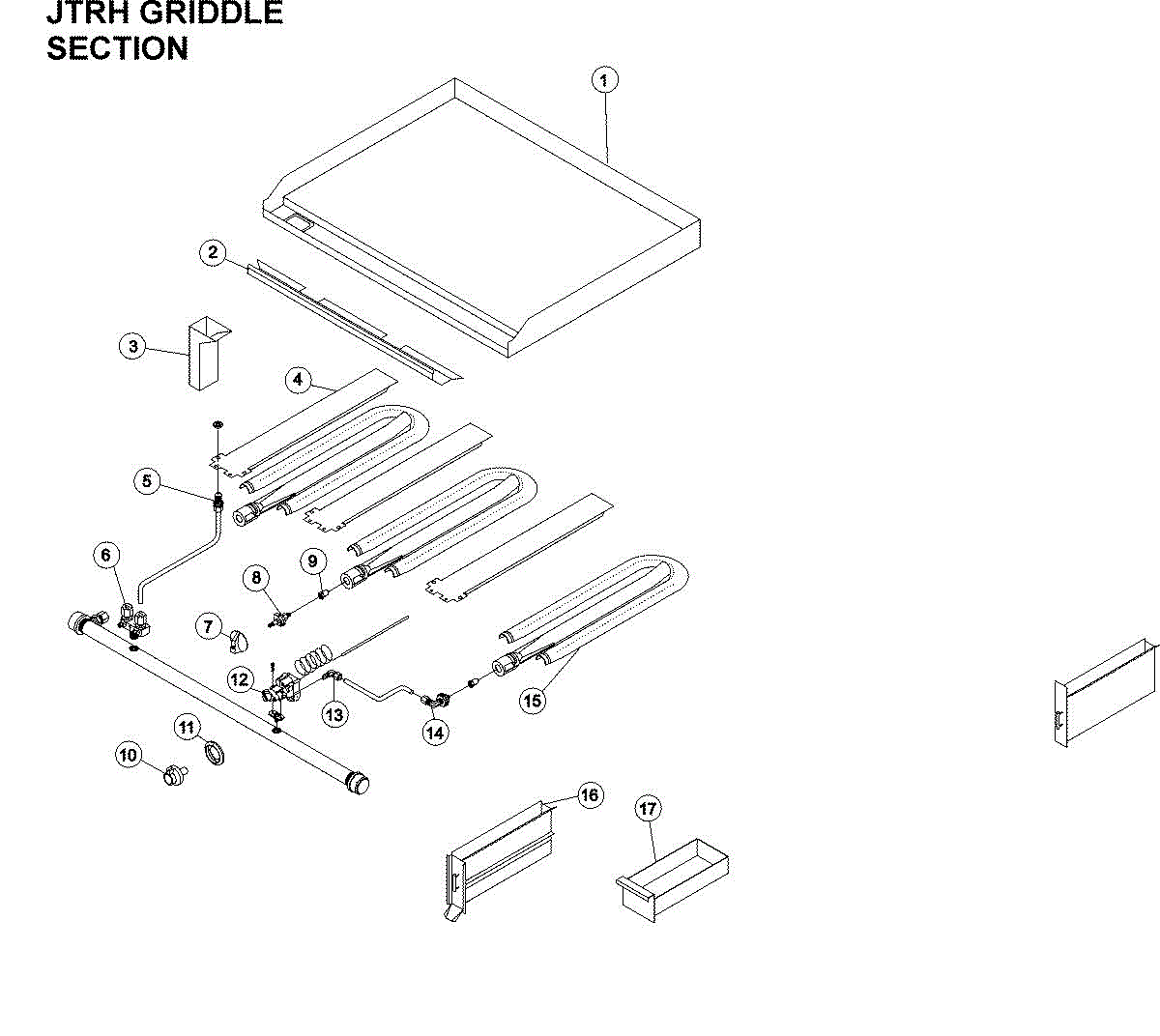 JTRH GRIDDLE
SECTION

1
2
3
4
5
6
7
8
9
10
11
12
13
14
15
16
17