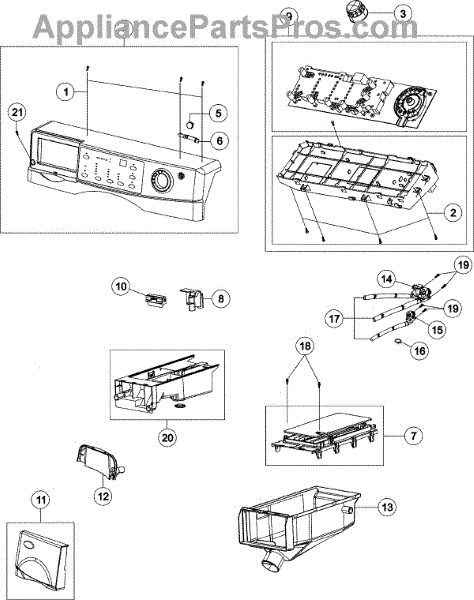 AppliancePartsPros.com

9
3
1
21
5
6
2
10
8
14
19
19
17
15
16
18
20
7
12
11
13