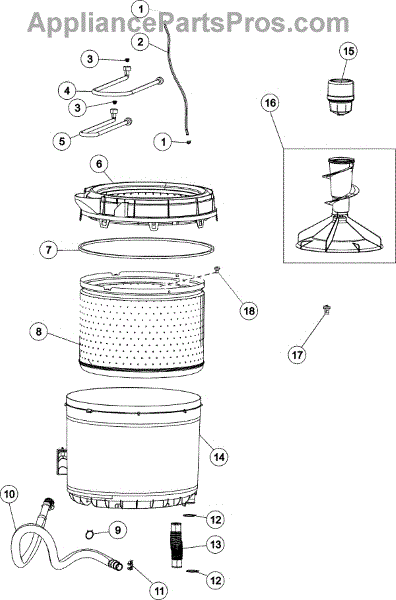 AppliancePartsPros.com

1
2
3
4
3
5
1
15
16
6
7
18
8
17
14
10
9
12
13
11
12