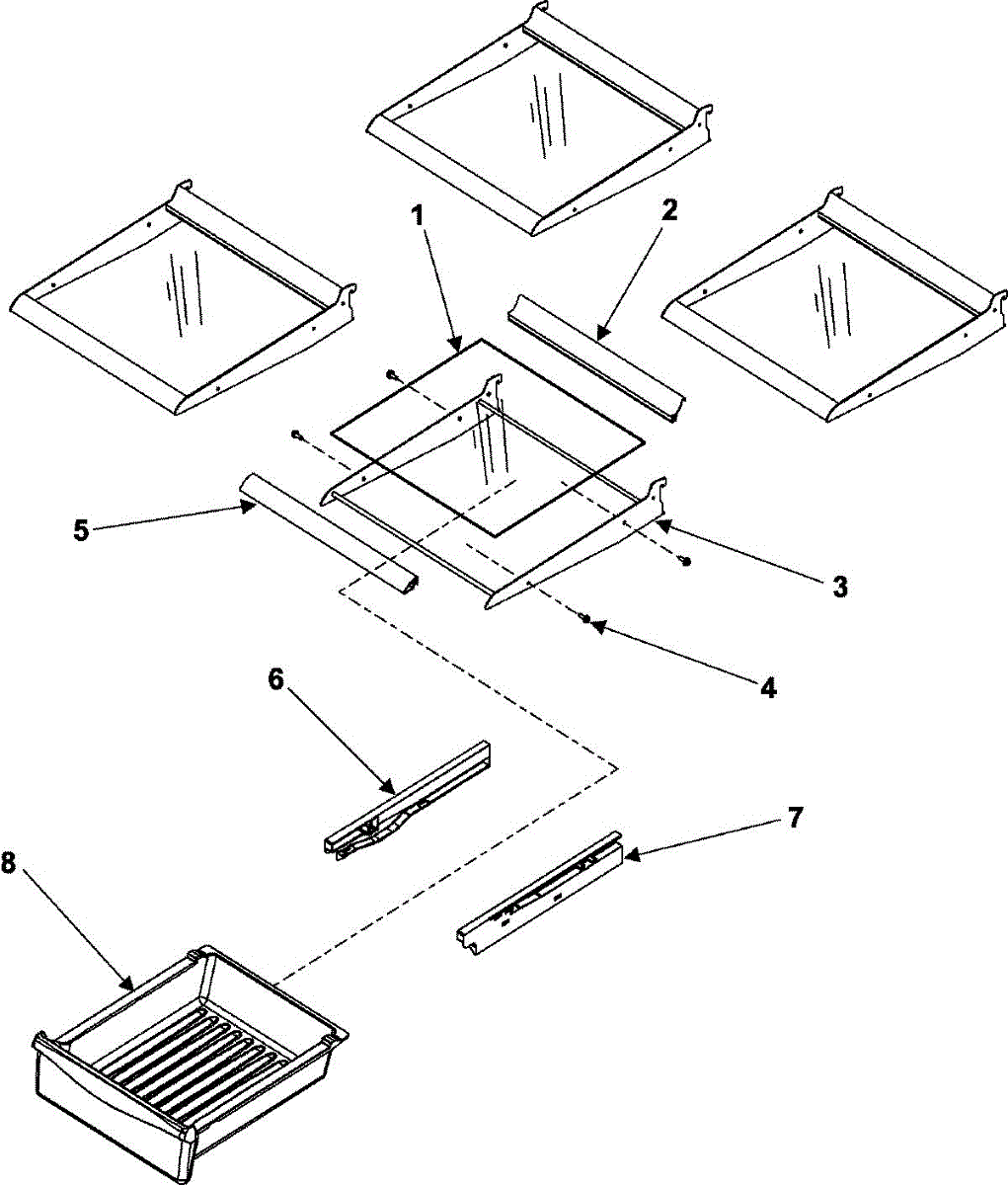 1
2
5
3
4
6
7
8