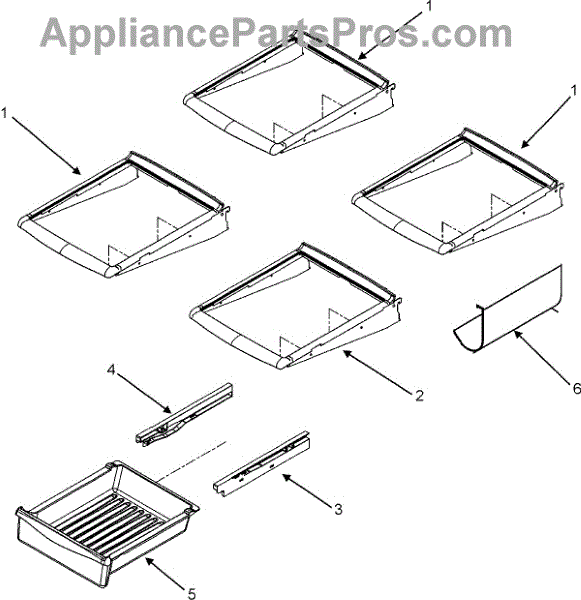 AppliancePartsPros.com
1
1
1
2
6
4
3
5