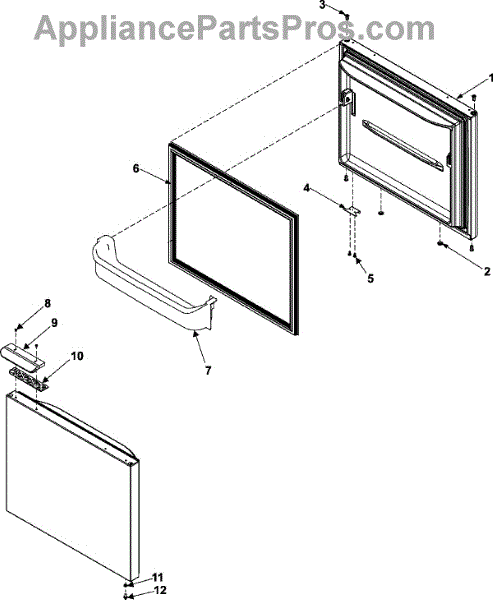 AppliancePartsPros.com

3
1
6
4
5
2
7
8
9
10
11
12