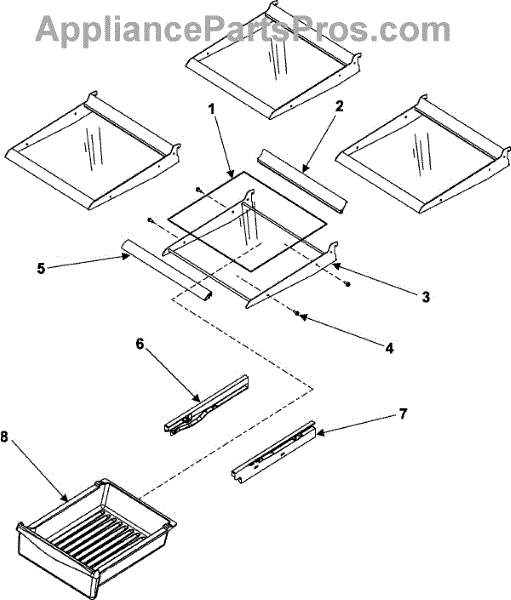 AppliancePartsPros.com

1
2
5
3
4
6
7
8