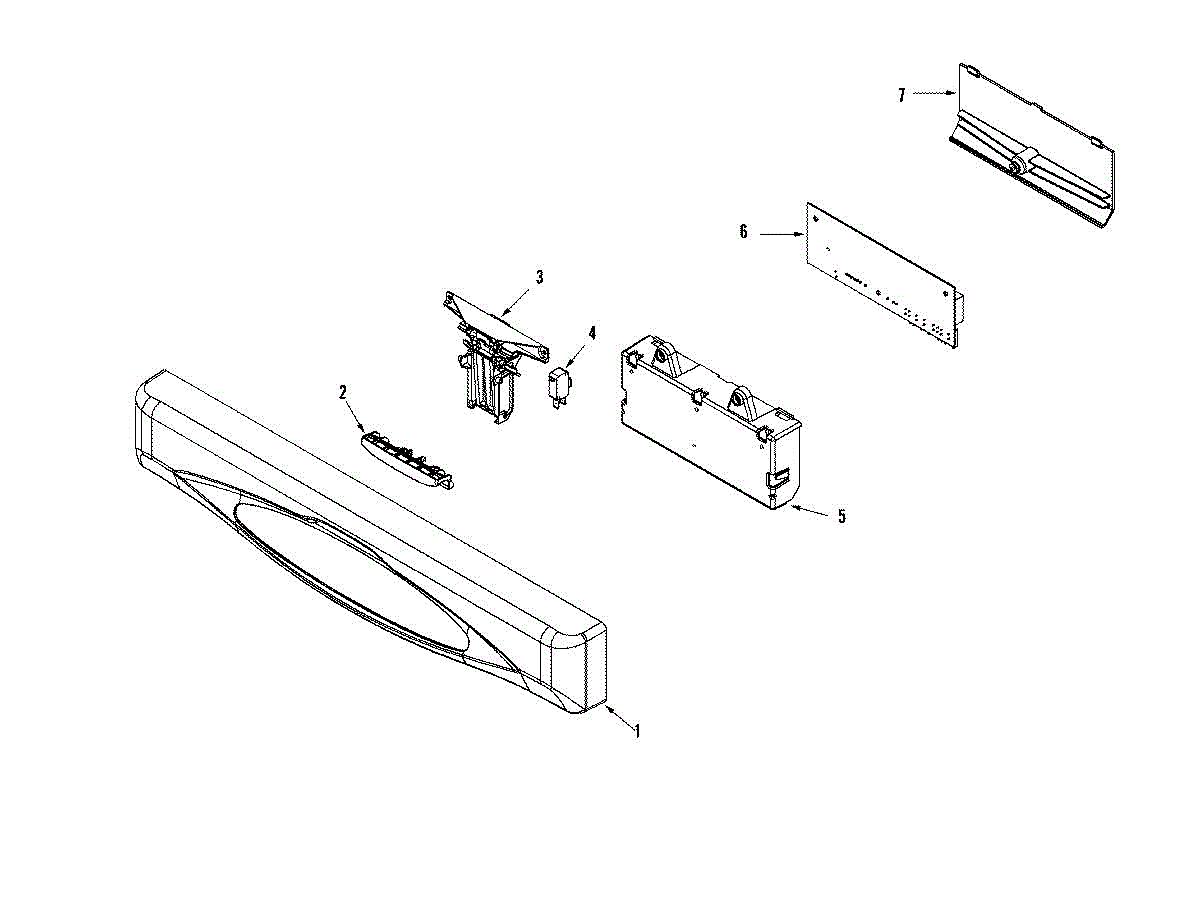 7
6
3
4
2
5
1