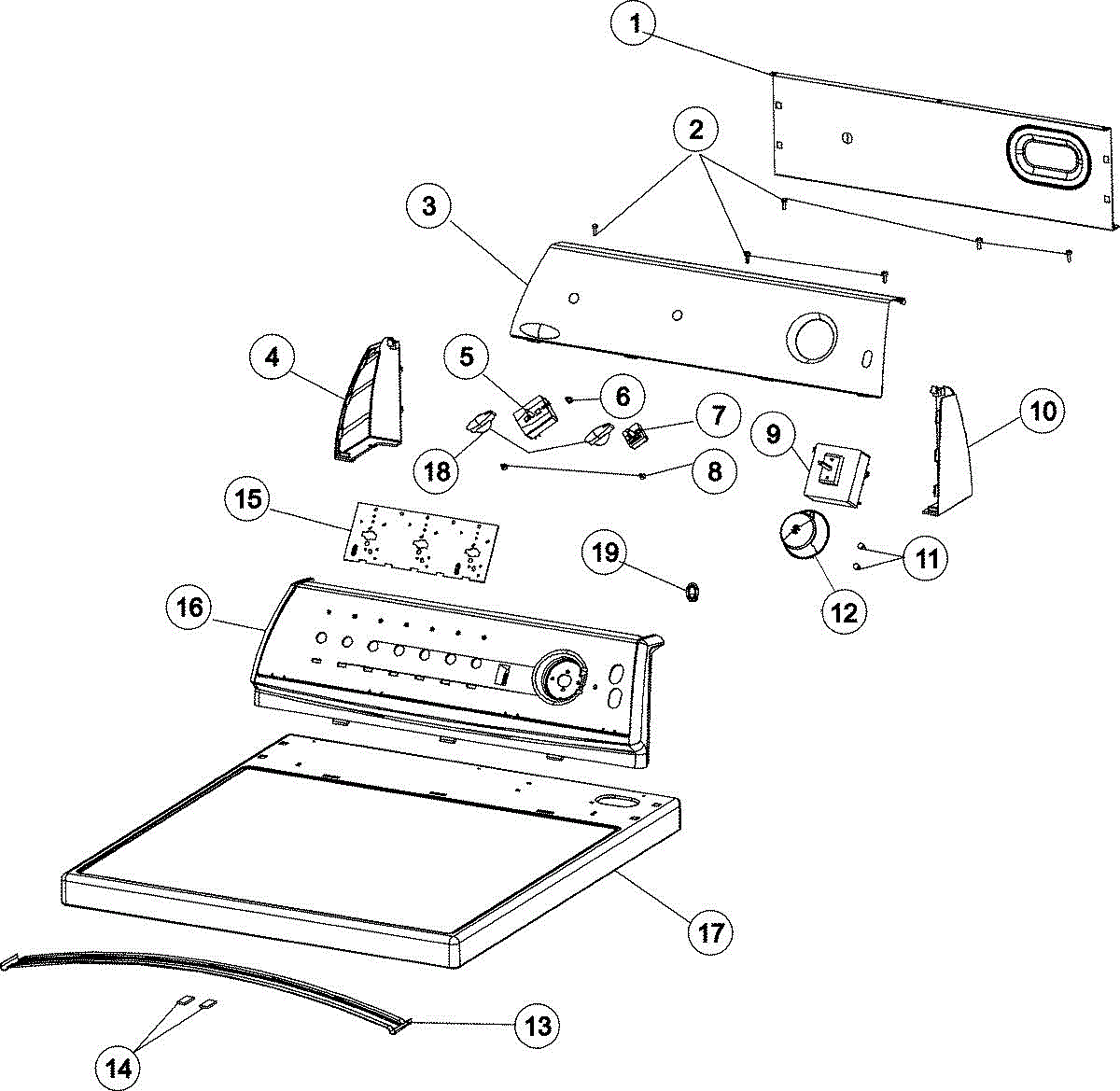 1
2
3
4
5
6
7
18
8
9
10
15
19
11
12
16
17
13
14