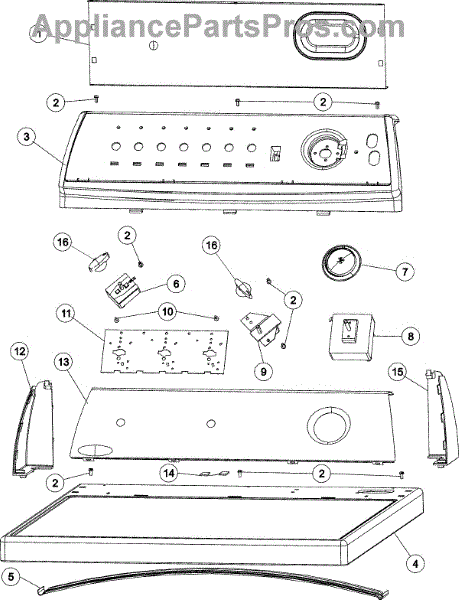 AppliancePartsPros.com

1
2
2
3
16
2
16
7
6
2
11
10
8
9
12
13
15
2
14
2
4
5