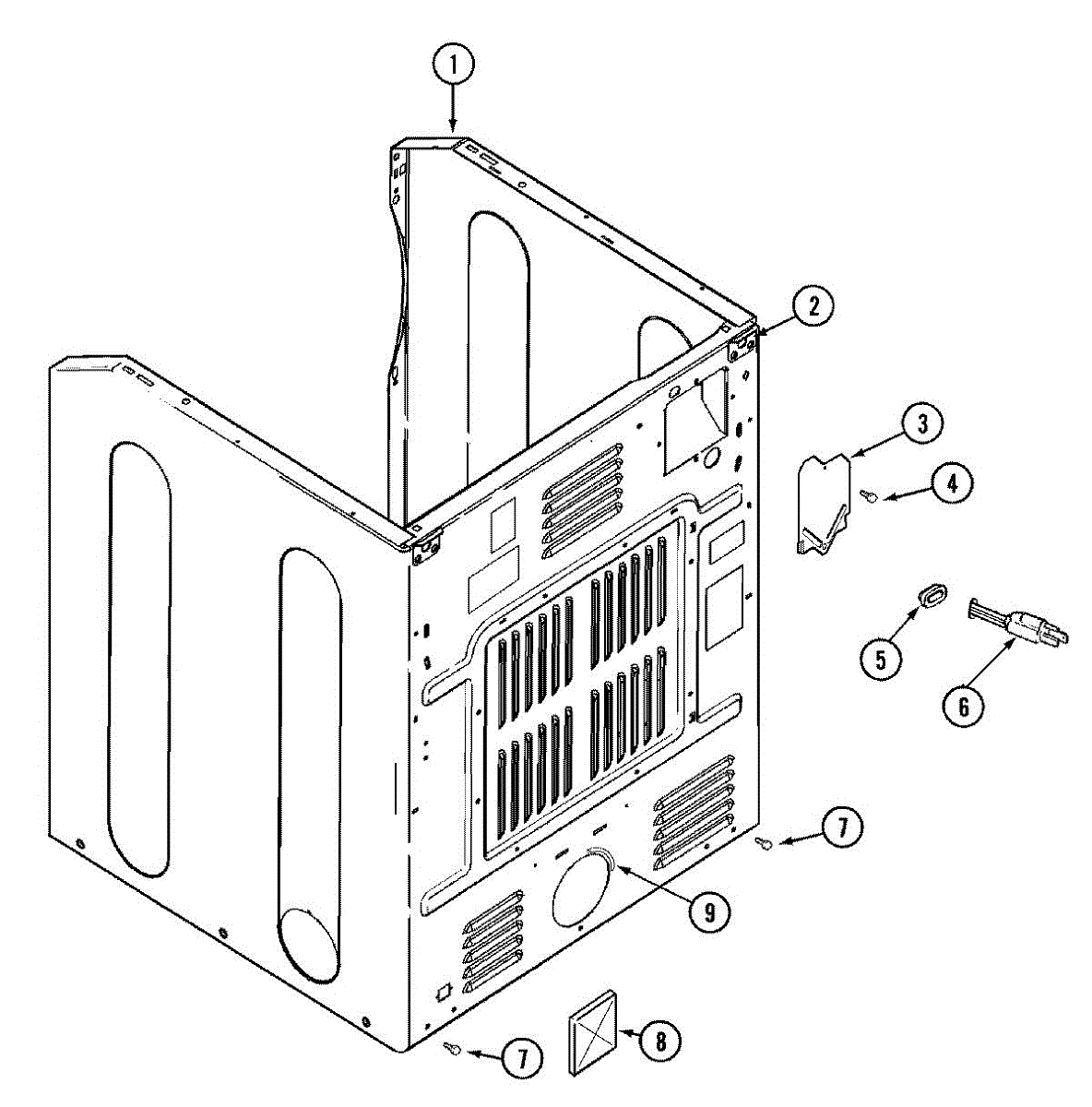 1
2
3
4
5
6
7
9
7
8