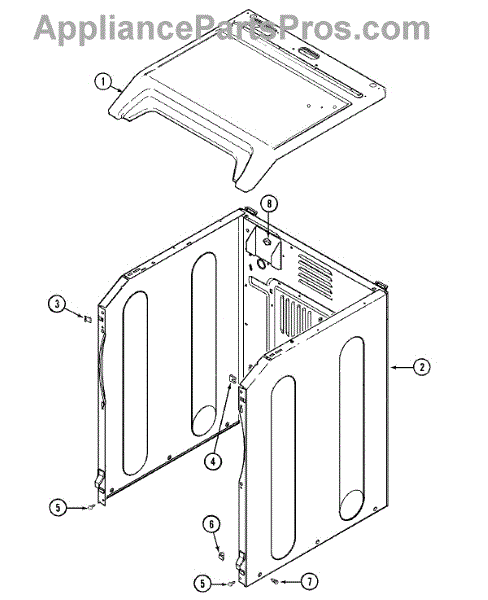 AppliancePartsPros.com

1
8
3
2
4
5
6
5
7