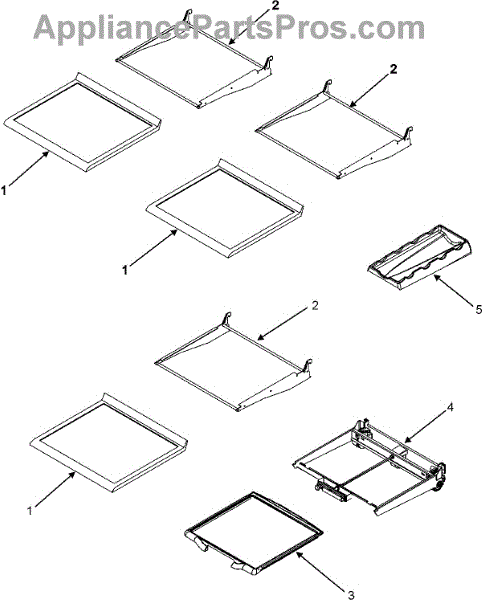 AppliancePartsPros.com

2

2

1

1

5

2

4

1

3