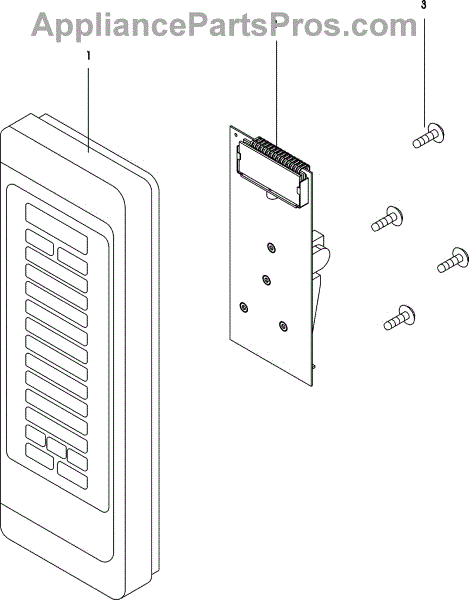 AppliancePartsPros.com

1

3