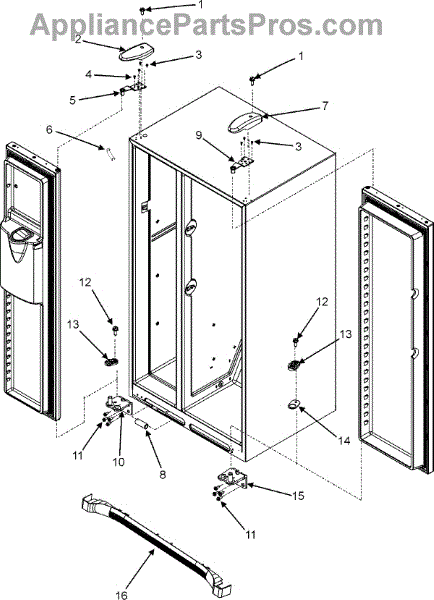 AppliancePartsPros.com

1
2
3
4
5
1
7
6
9
3
12
13
12
13
14
11
10
8
15
11
16