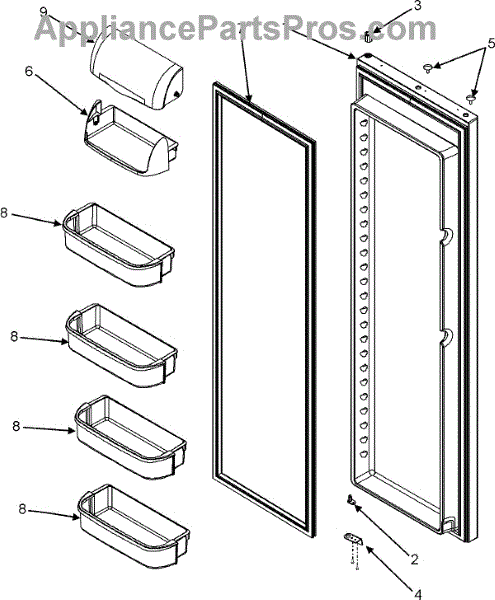 AppliancePartsPros.com
9
3
5
6
8
8
8
8
2
4