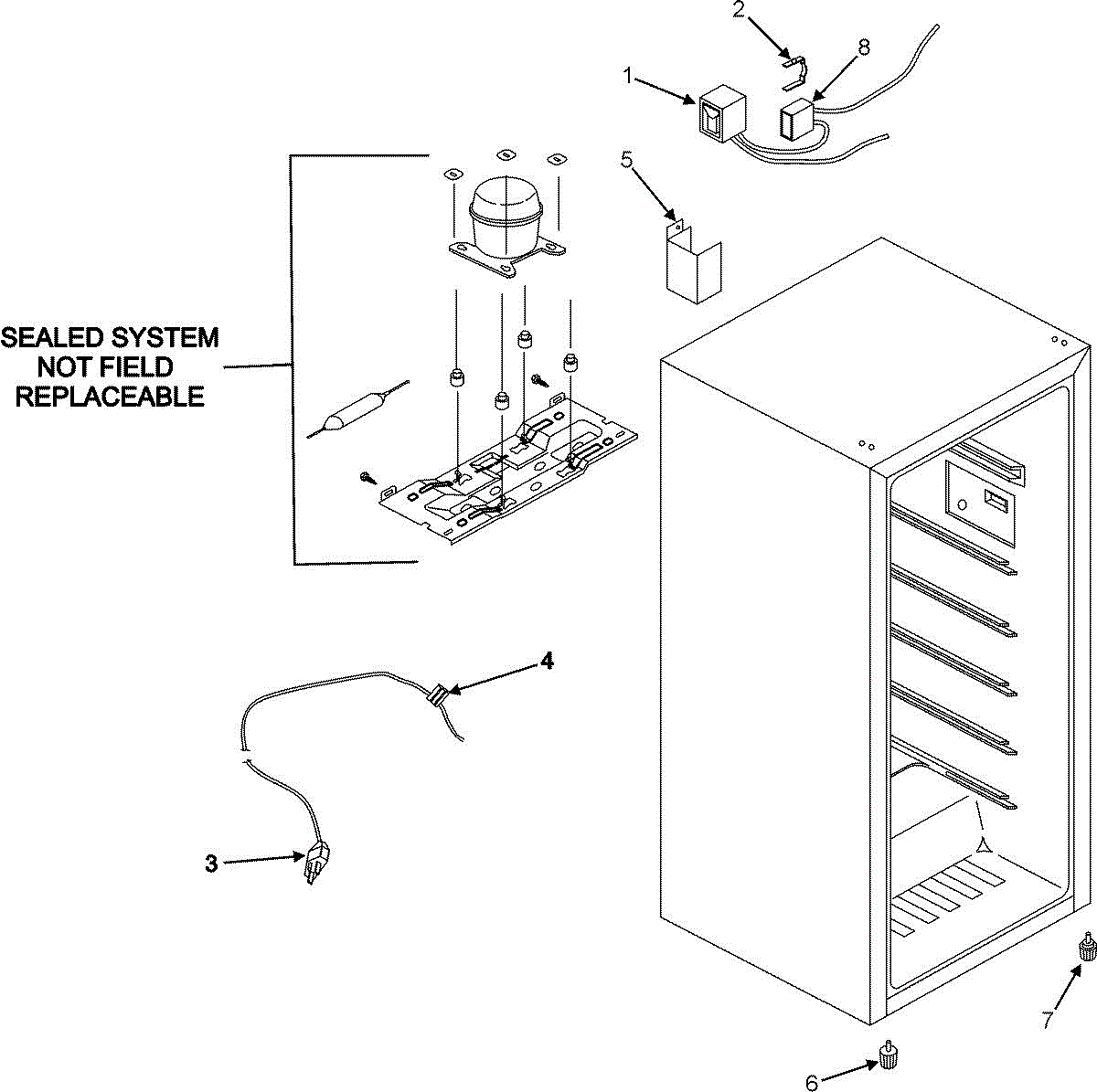 2
8
1
5
SEALED SYSTEM NOT FIELD REPLACEABLE
4
3
7
6