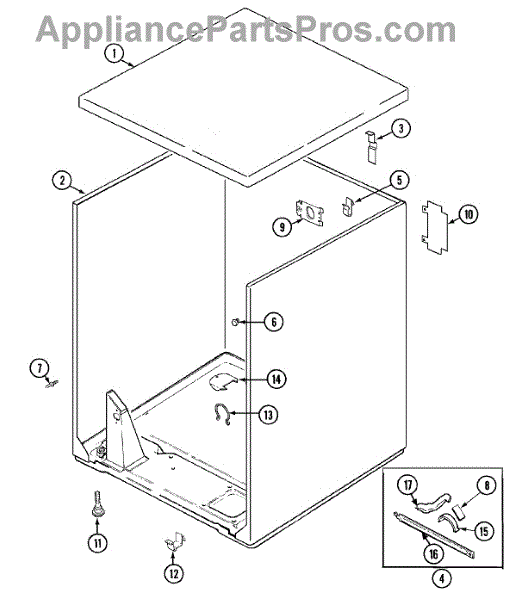 AppliancePartsPros.com

1
3
2
5
9
10
6
7
14
13
17
8
15
16
11
12
4