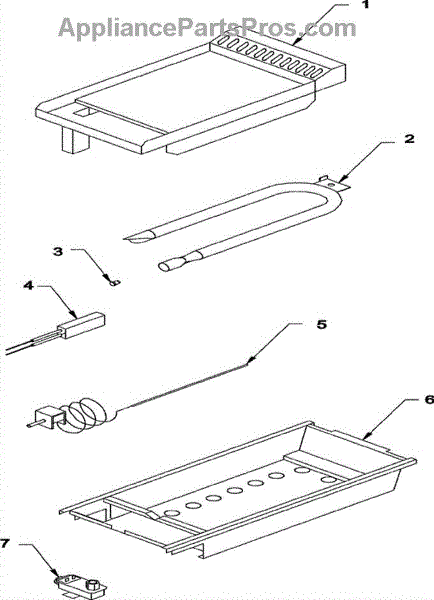 AppliancePartsPros.com
1
2
3
4
5
6
7