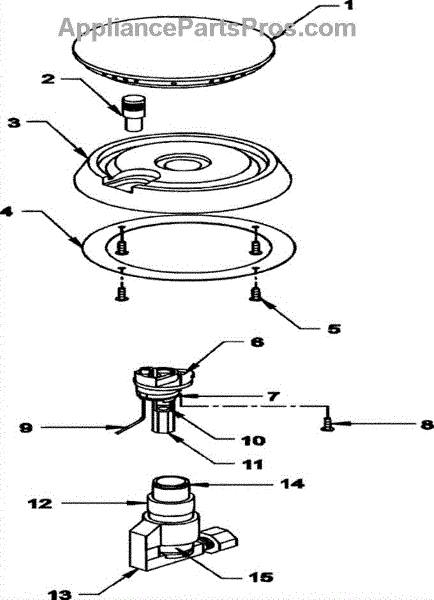 AppliancePartsPros.com
1
2
3
4
5
6
7
8
9
10
11
14
12
15
13