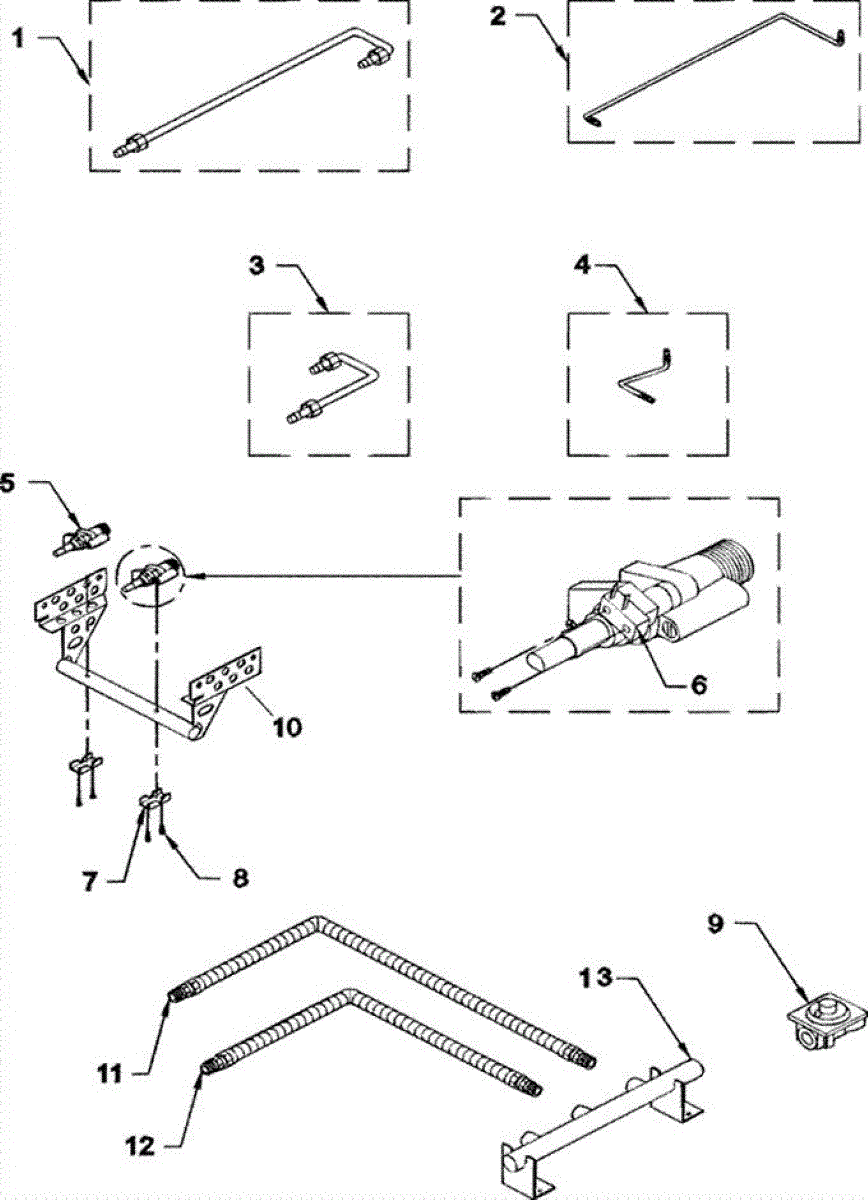 1
2
3
4
5
6
10
7
8
9
13
11
12