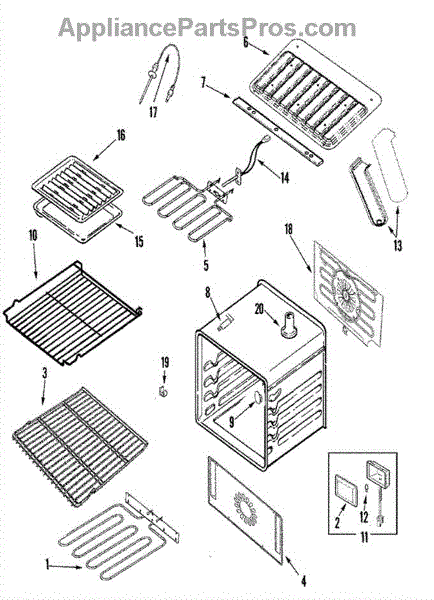 AppliancePartsPros.com

6
7
17
16
14
13
15
5
10
18
8
20
19
3
9
2
12
11
1
4