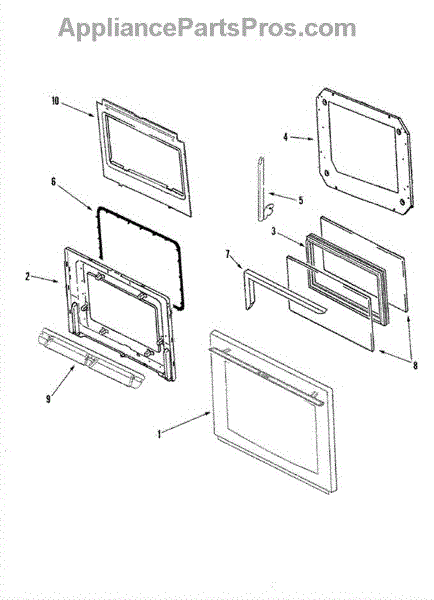 AppliancePartsPros.com

10

4

6

5

3

7

2

8

9

1