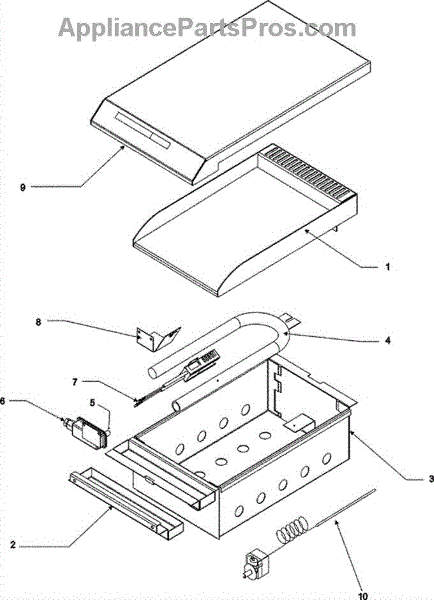 AppliancePartsPros.com

9
1
8
4
7
6
5
3
2
10