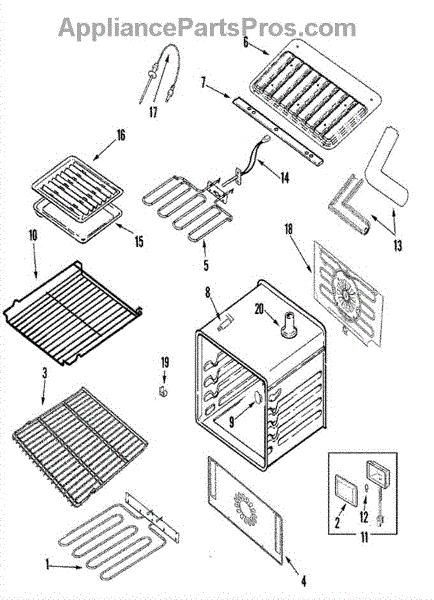 AppliancePartsPros.com

6
7
17
16
14
13
15
5
10
18
8
20
19
3
9
2
12
11
1
4