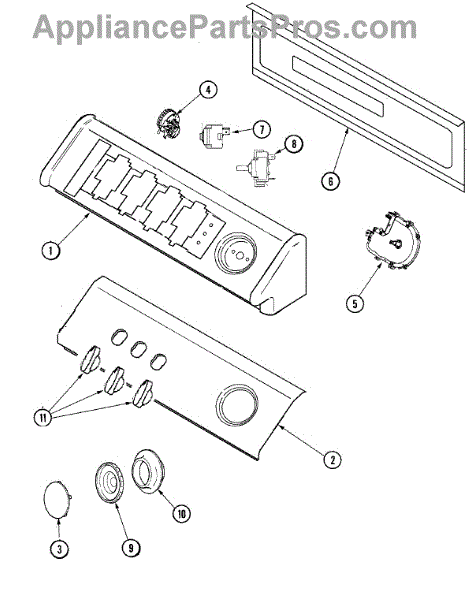 AppliancePartsPros.com

4
7
8
6
1
5
11
2
10
3
9