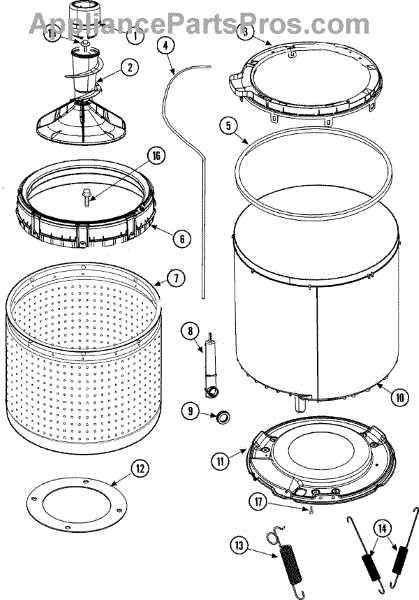 AppliancePartsPros.com

1
1
2
3
4
5
16
6
7
8
9
10
11
12
17
13
14