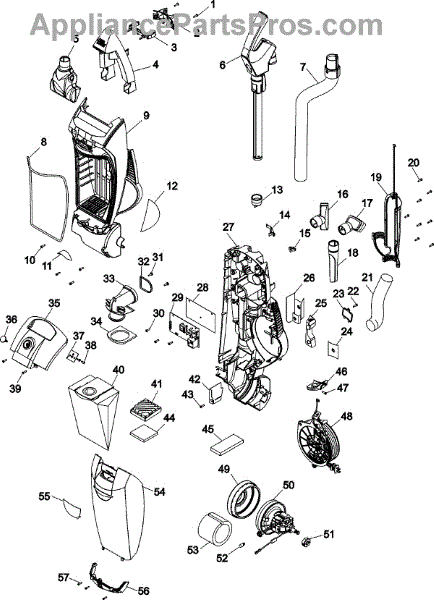 AppliancePartsPros.com

1
2
3
4
5
6
7
8
9
10
11
12
13
14
15
16
17
18
19
20
21
22
23
24
25
26
27
28
29
30
31
32
33
34
35
36
37
38
39
40
41
42
43
44
45
46
47
48
49
50
51
52
53
54
55
56
57