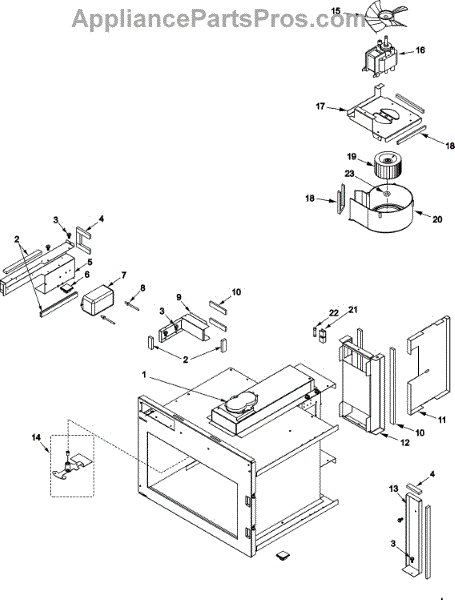 AppliancePartsPros.com

15
16
17
18
19
23
18
20
3
4
2
5
6
7
8
9
10
3
2
22
21
1
14
10
11
12
4
13
3