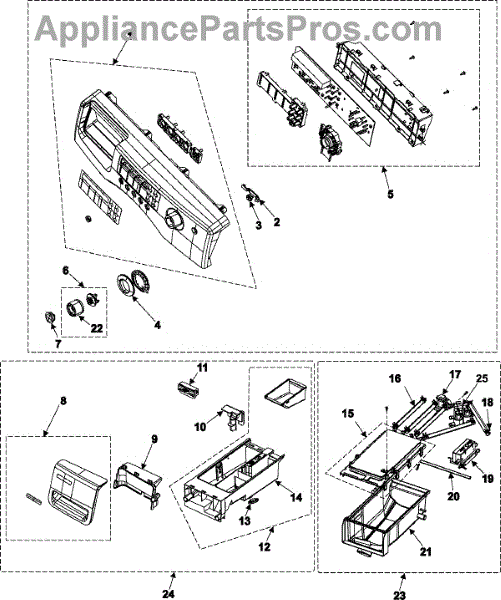 AppliancePartsPros.com

5
3
2
6
4
22
7
11
8
10
9
14
13
12
24
16
17
25
18
15
19
20
21
23