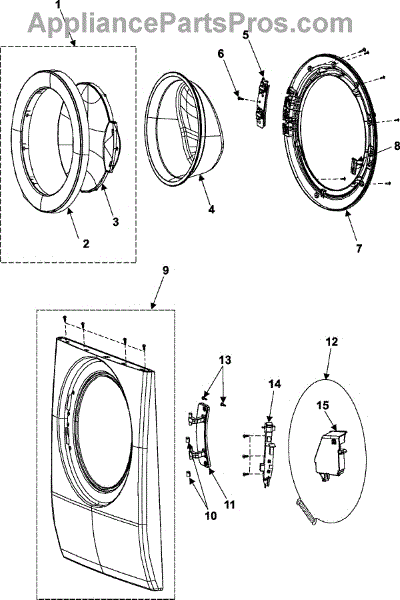 AppliancePartsPros.com

1

5

6

8

3

4

2

7

9

12

13

14

15

11

10