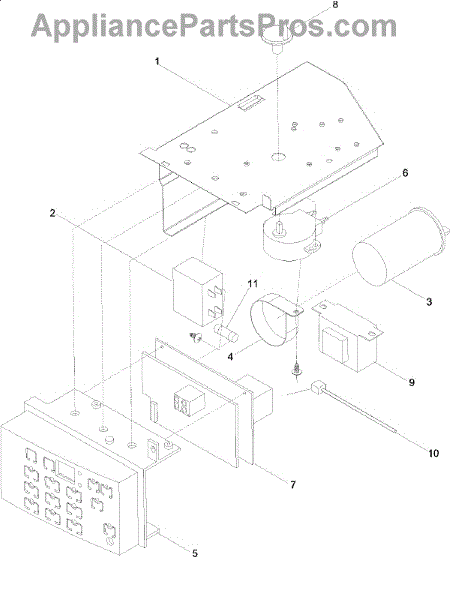 AppliancePartsPros.com

8
1
6
2
11
3
4
9
10
7
5