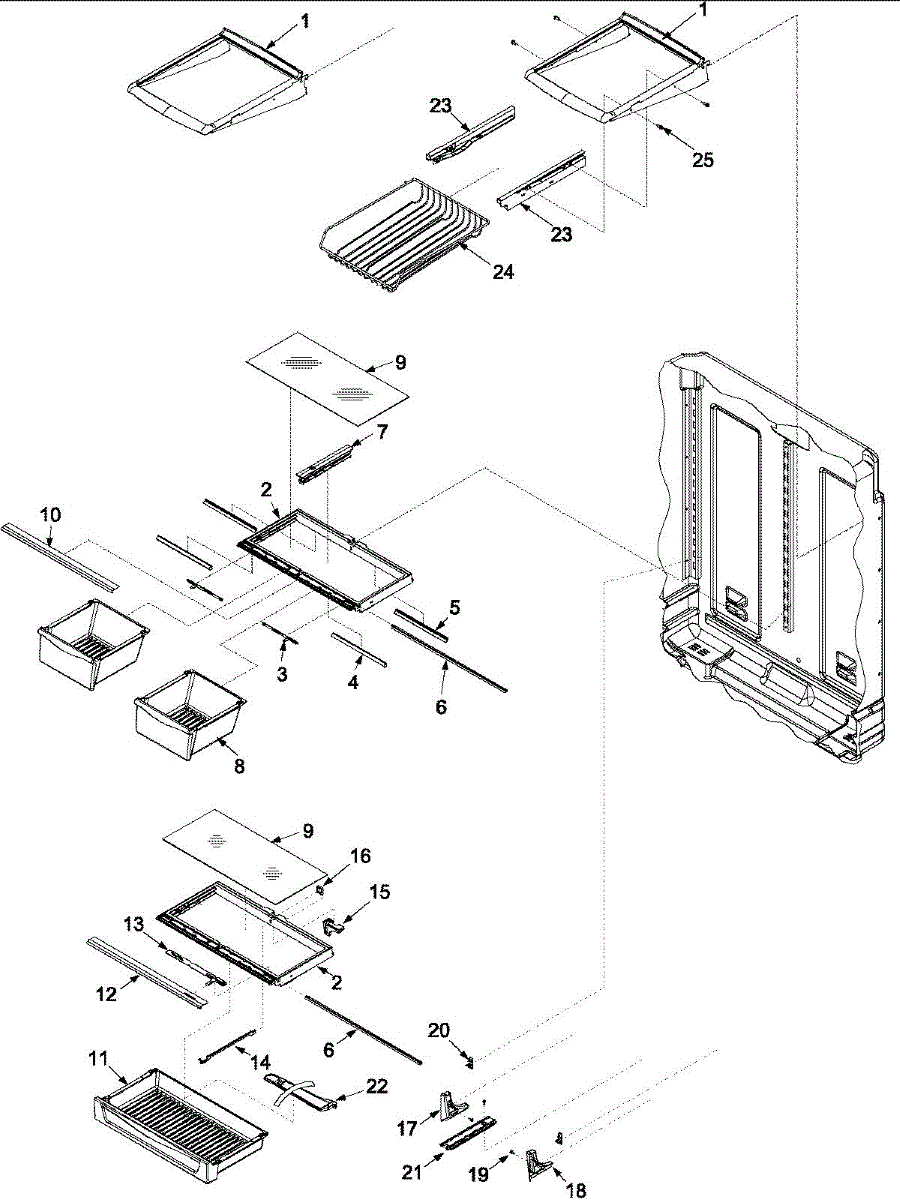 1
1
23
25
23
24
9
7
2
10
5
3
4
6
8
9
16
15
13
12
2
6
20
14
11
22
17
21
19
18