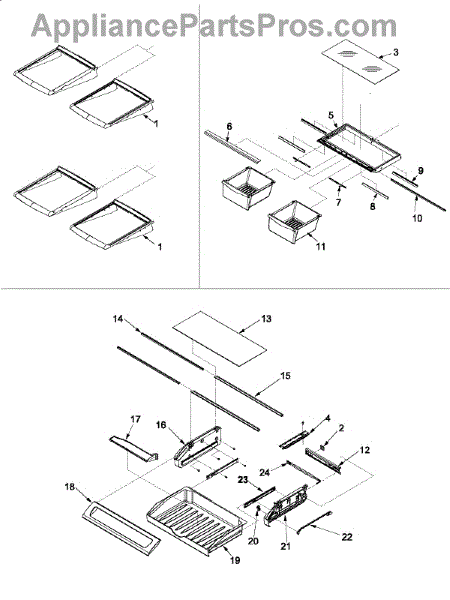 AppliancePartsPros.com

1

1

3

5

6

9

7

8

10

11

14

13

15

17

16

4

2

12

24

23

18

20

21

22

19