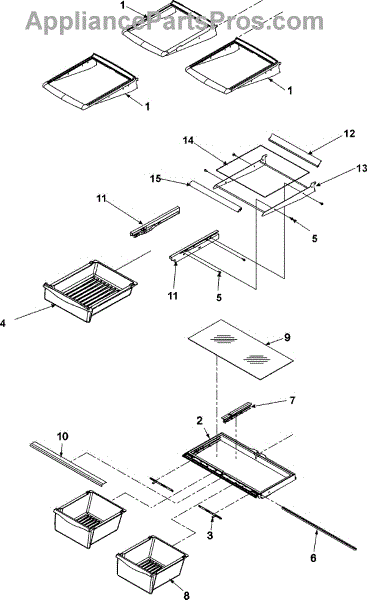 AppliancePartsPros.com

1
1
1
12
14
13
15
11
5
11
5
4
9
7
2
10
3
6
8