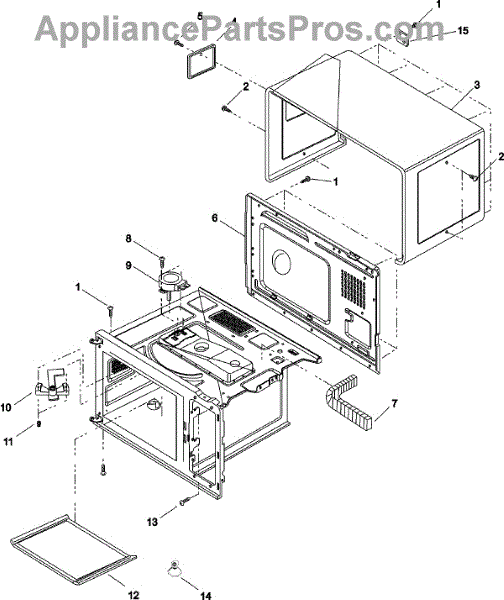 AppliancePartsPros.com

5
4
1
15
2
3
2
1
6
8
9
1
10
11
7
13
12
14