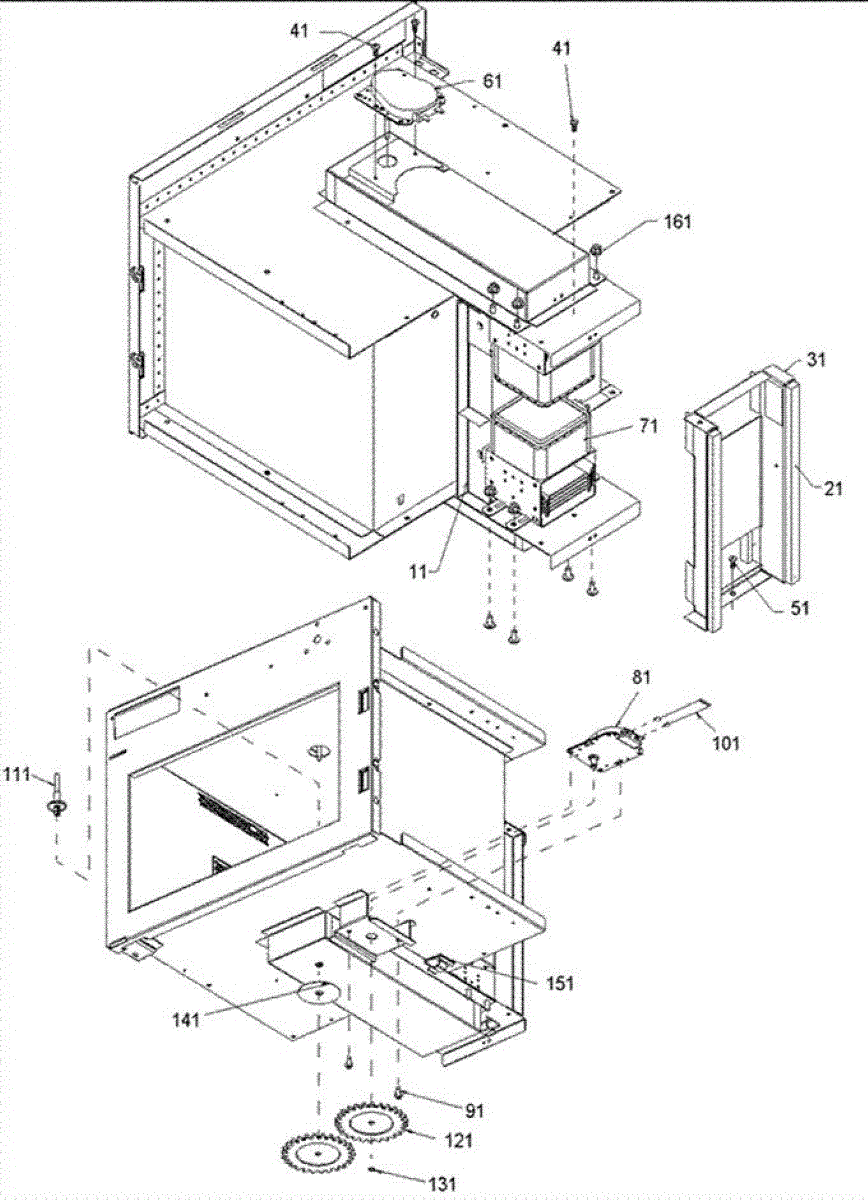 41
41
61
161
31
71
21
11
51
81
101
111
151
141
91
121
131