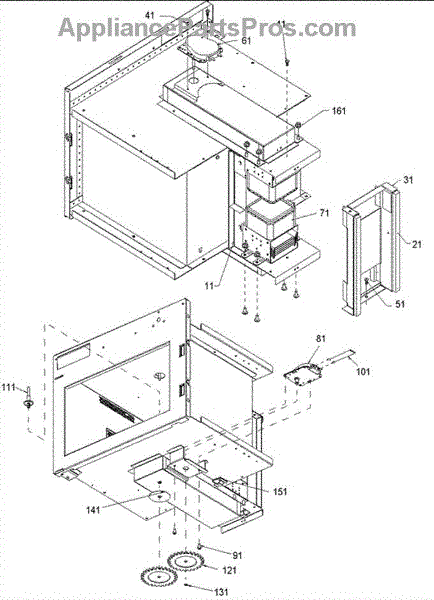 AppliancePartsPros.com

41
11
61
161
31
71
21
11
51
81
101
111
151
141
91
121
131