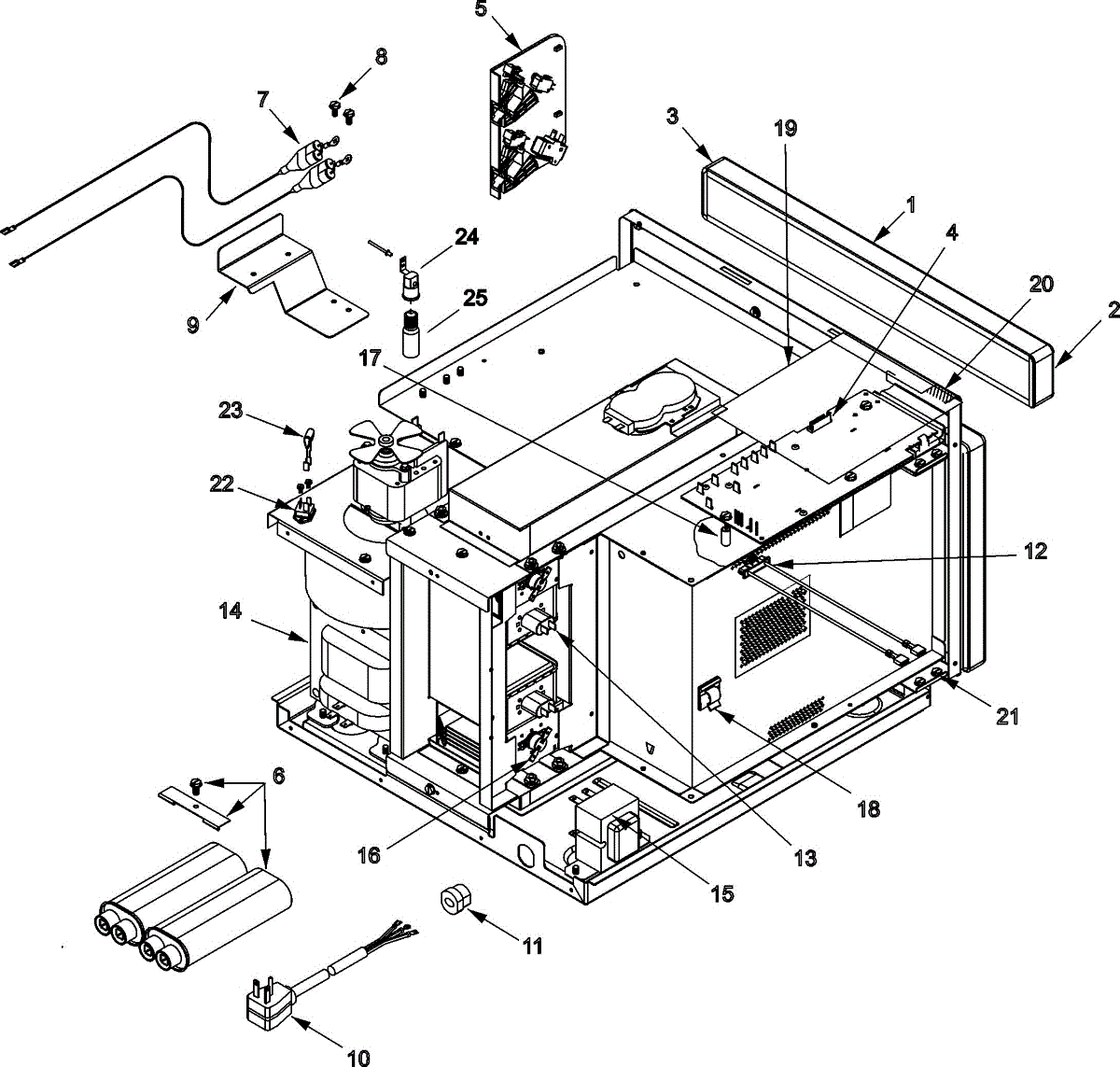 5
8
7
3
19
1
4
20
2
24
9
25
17
23
22
12
14
21
6
18
16
13
15
11
10