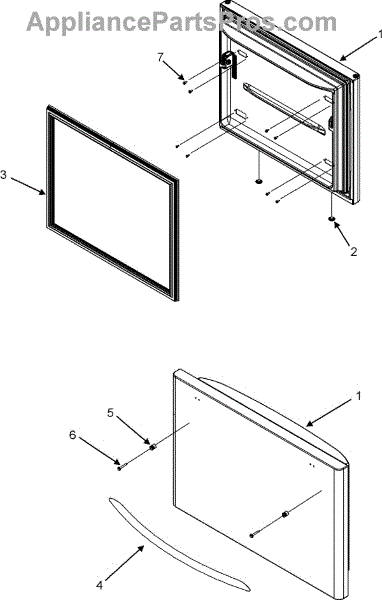 AppliancePartsPros.com

1
7
3
2
1
5
6
4