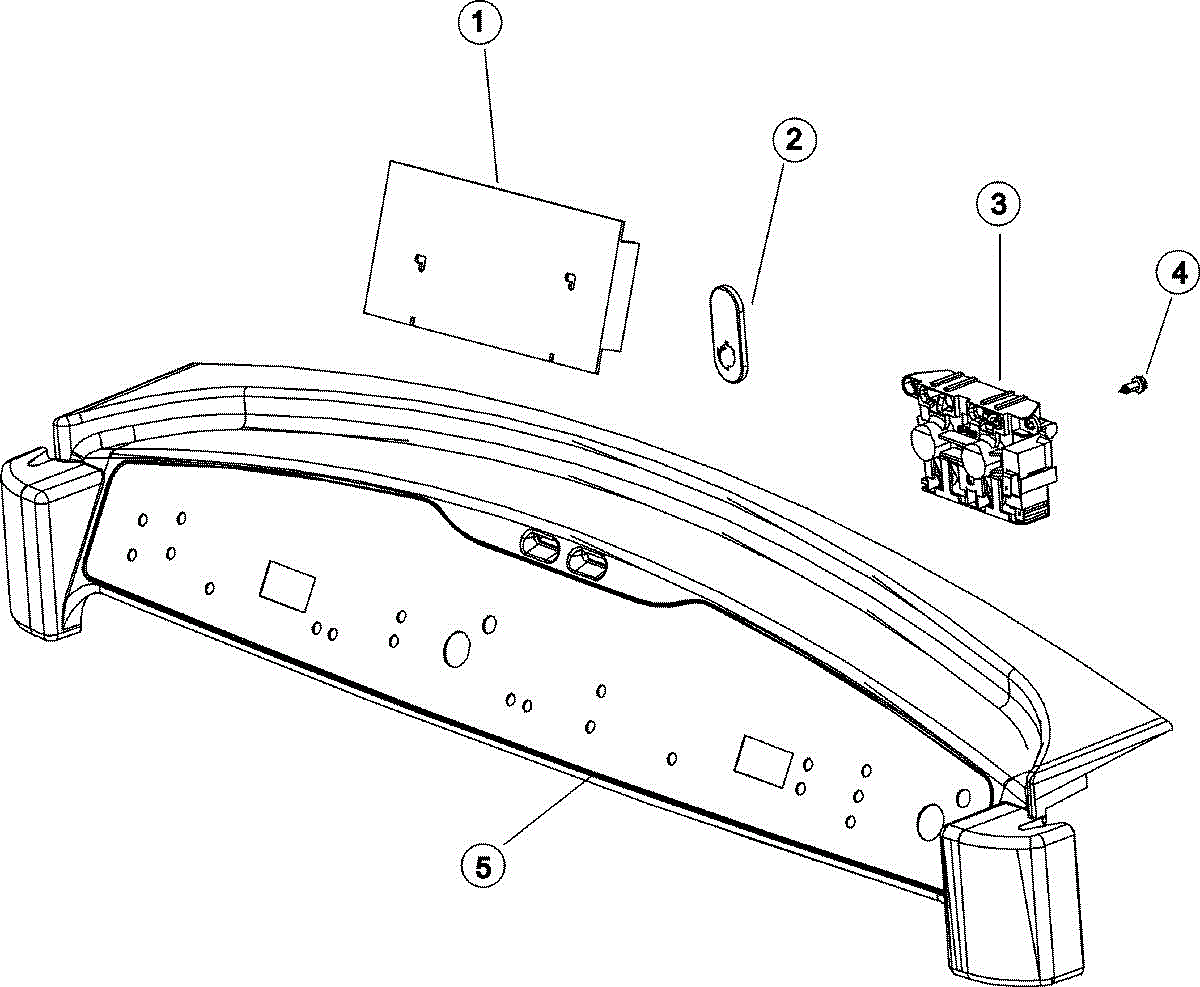 1
2
3
4
5