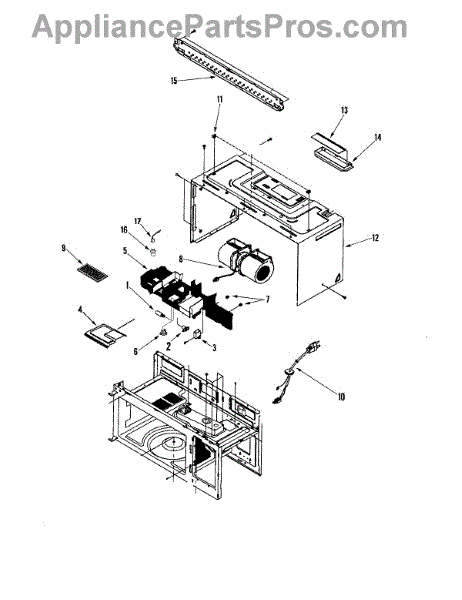 AppliancePartsPros.com

15
11
13
14
12
17
16
9
5
8
1
7
4
6
2
3
10