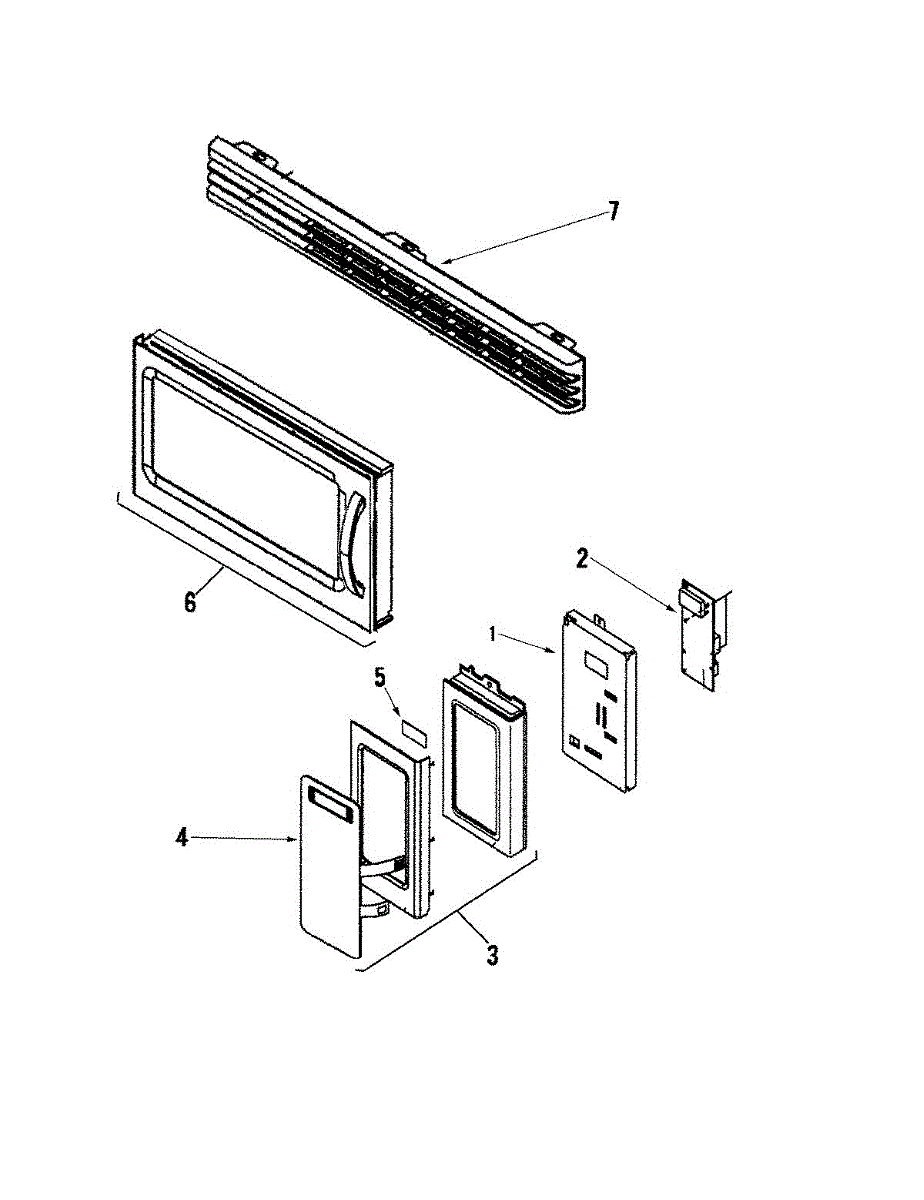 7
6
2
1
5
4
3