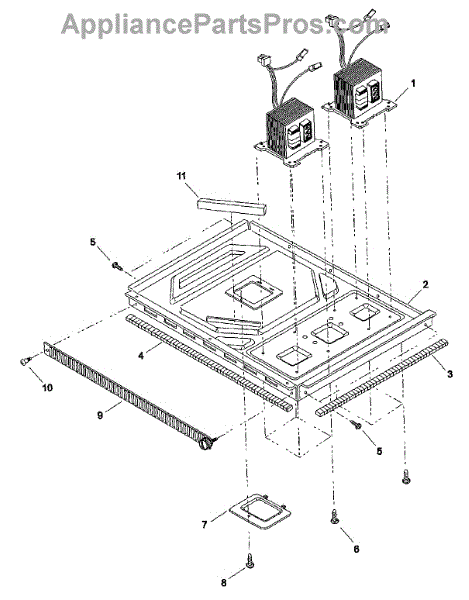 AppliancePartsPros.com

1
11
5
2
4
3
10
9
5
7
6
8