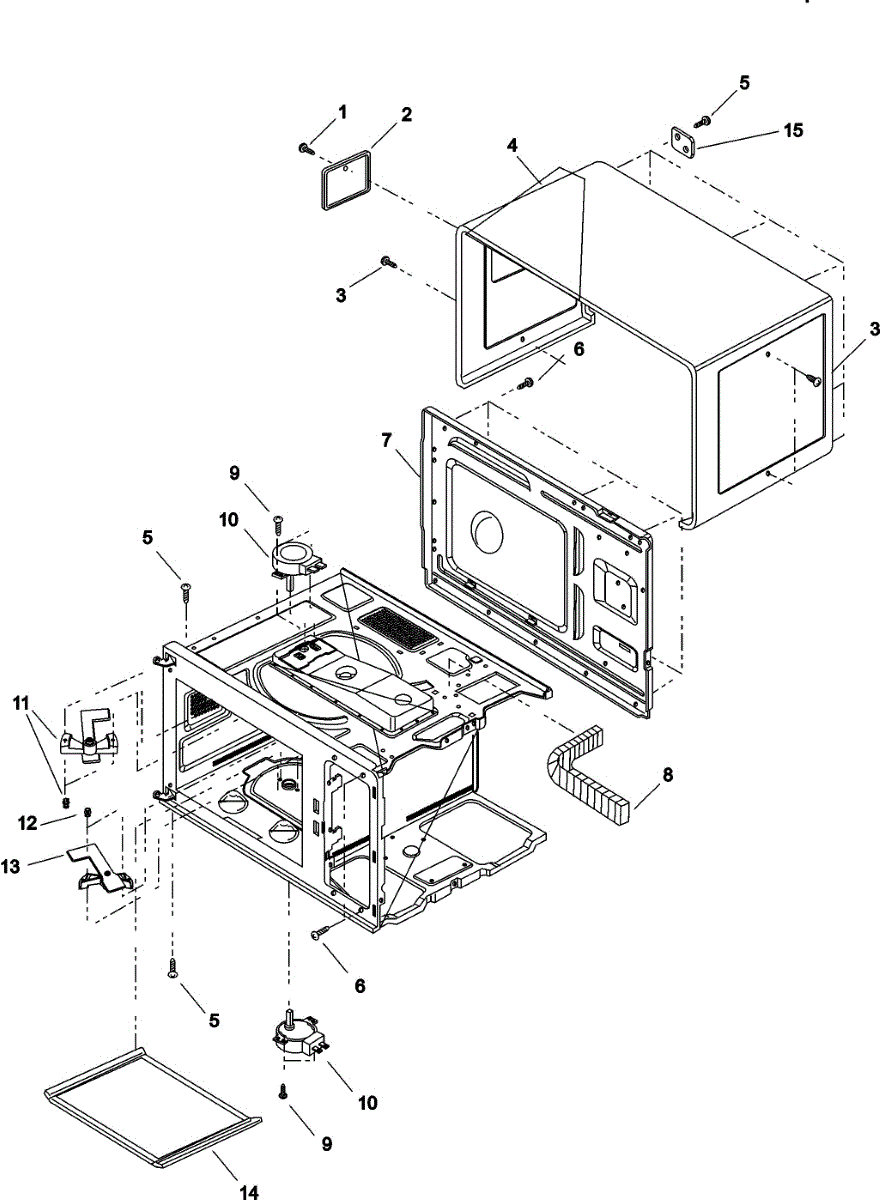 1
2
5
15
4
3
3
6
7
9
10
5
11
8
12
13
6
5
10
9
14