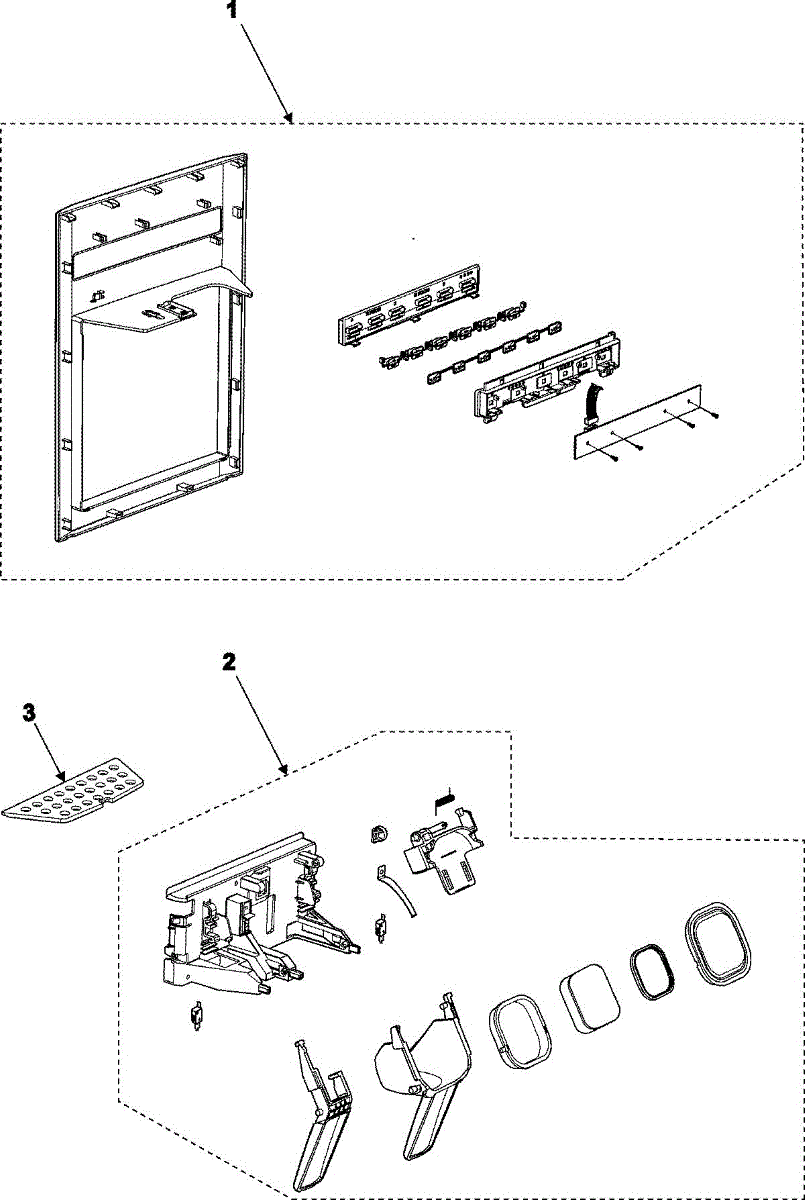 1

2

3