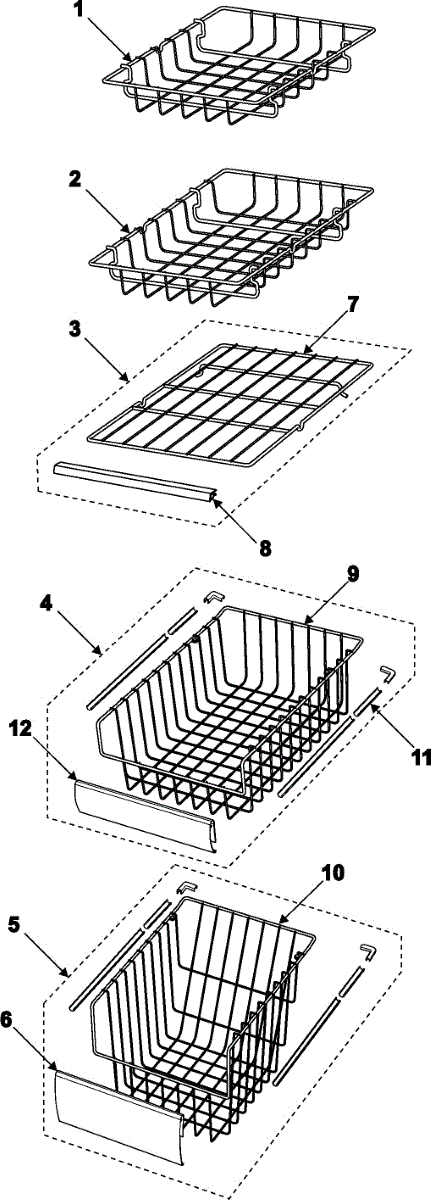 1
2
3
7
8
4
9
12
11
5
10
6