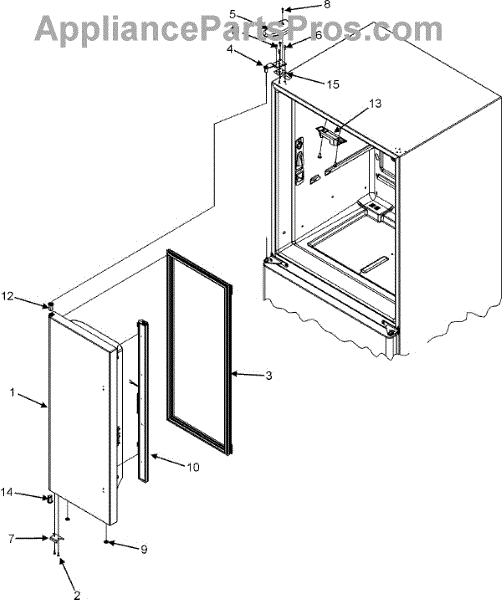 AppliancePartsPros.com

8
5
6
4
15
13
12
3
1
10
14
7
9
2