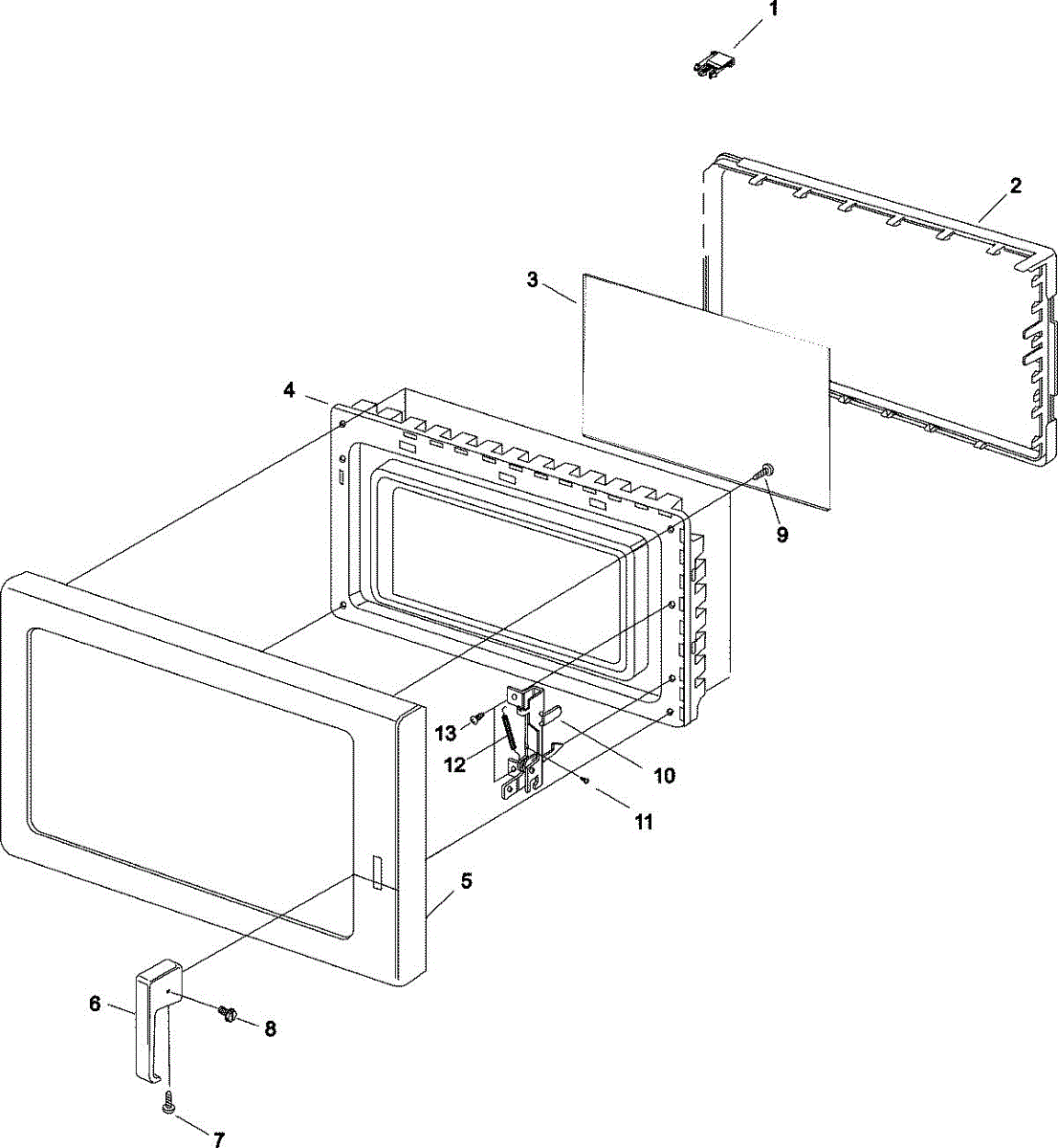 1
2
3
4
9
13
12
10
11
5
6
8
7